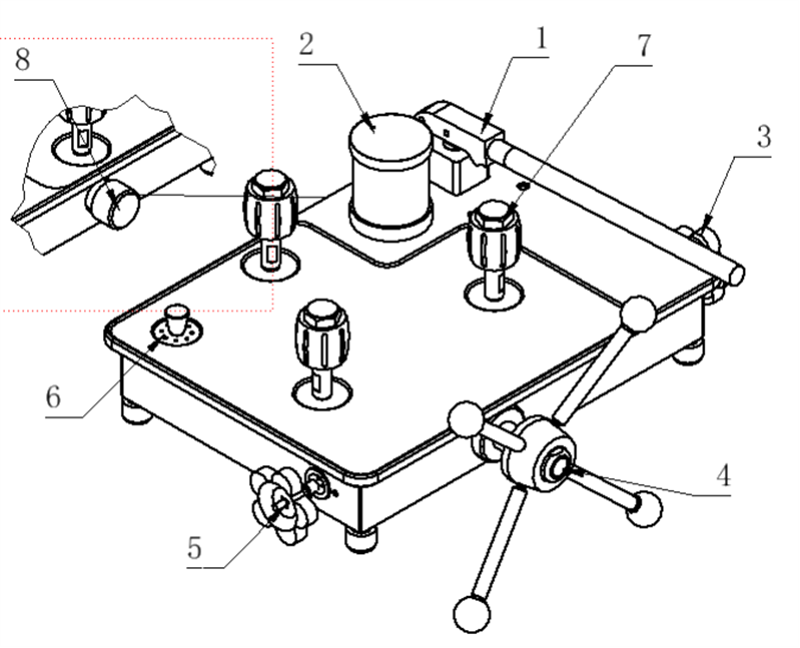 8
2
1
7
3
6
4
5